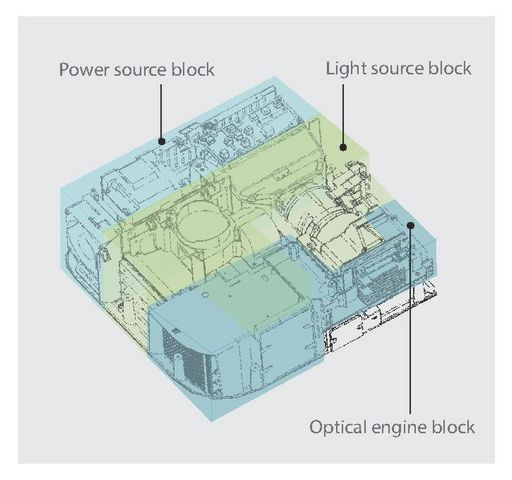 Power source block

Light source block

Optical engine block